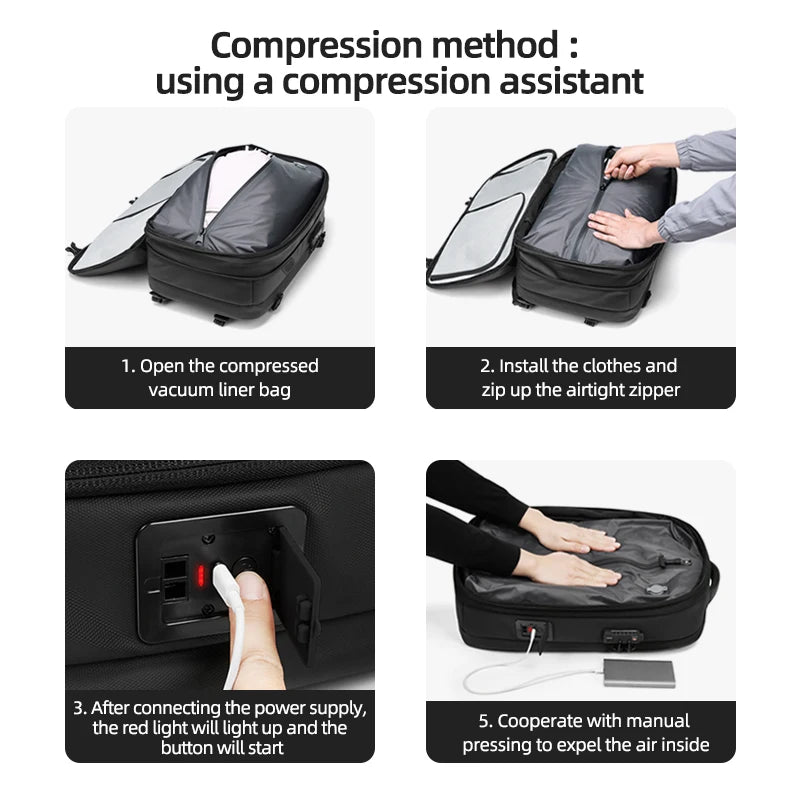 Compression method :
using a compression assistant

1. Open the compressed vacuum liner bag

2. Install the clothes and zip up the airtight zipper

3. After connecting the power supply, the red light will light up and the button will start

5. Cooperate with manual pressing to expel the air inside